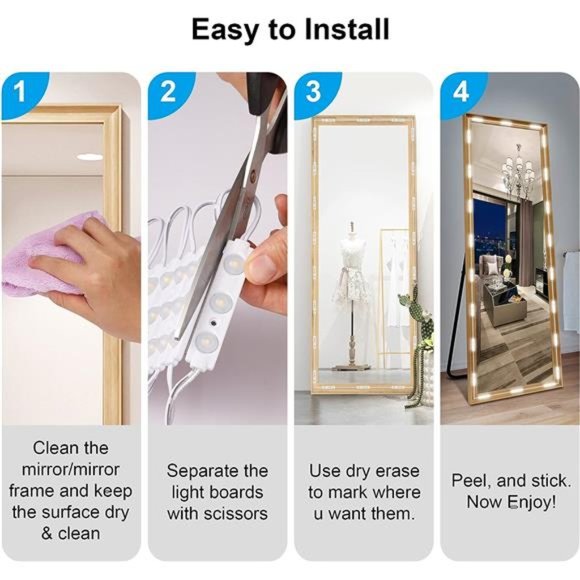 Easy to Install

1

Clean the mirror/mirror frame and keep the surface dry & clean

2

Separate the light boards with scissors

3

Use dry erase to mark where u want them.

4

Peel, and stick. Now Enjoy!